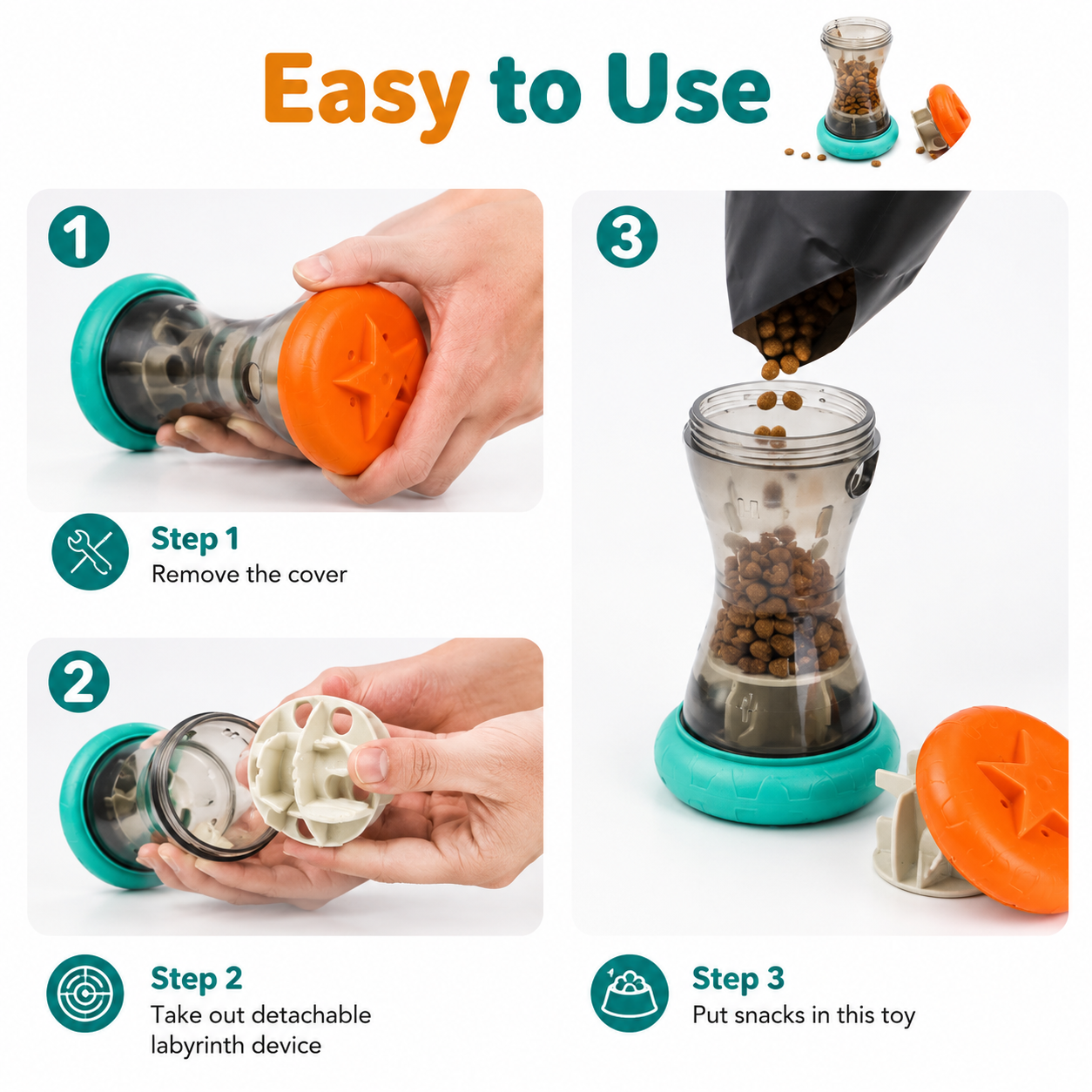 Easy to Use

1

Step 1
Remove the cover

2

Step 2
Take out detachable labyrinth device

3

Step 3
Put snacks in this toy