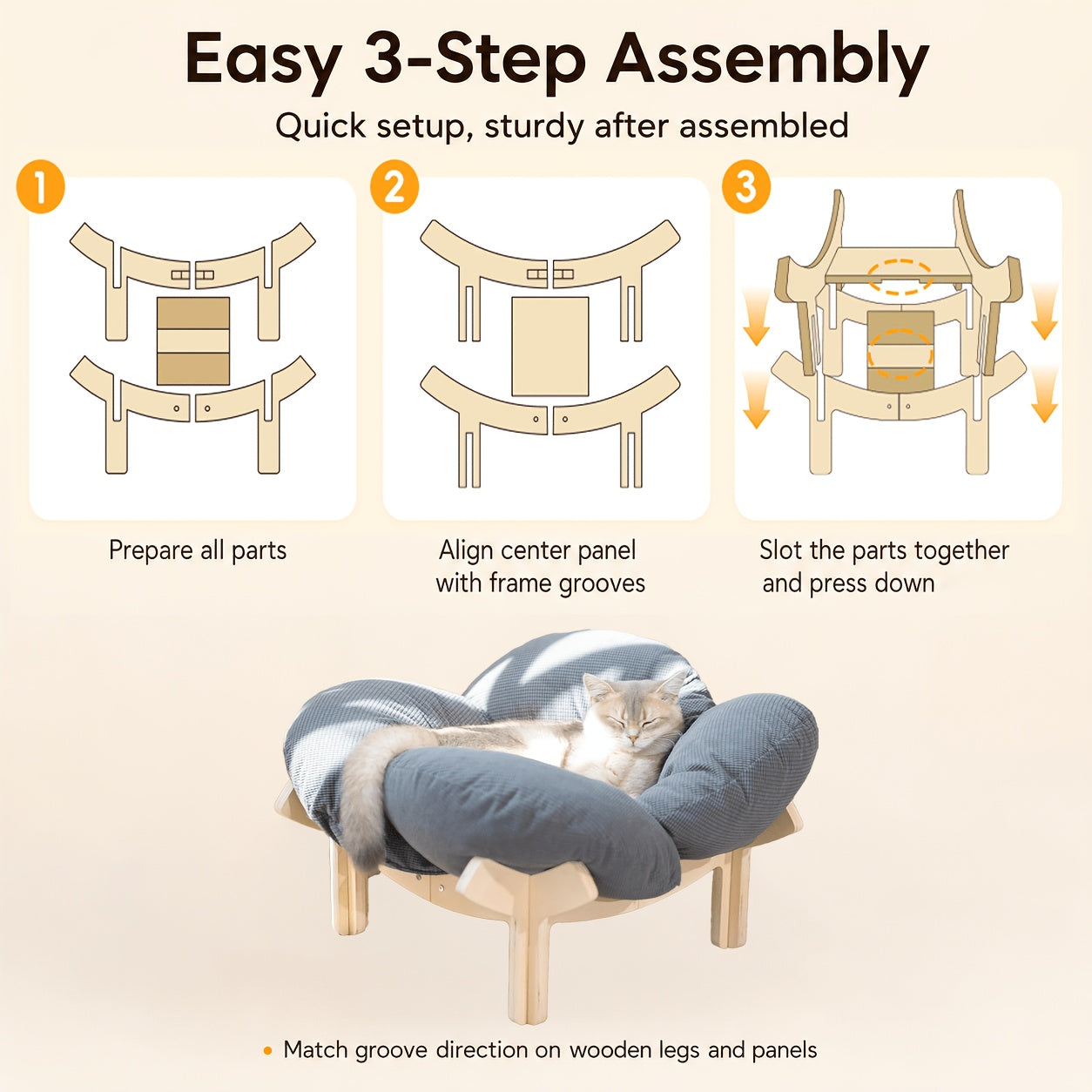 Easy 3-Step Assembly

Quick setup, sturdy after assembled

1

Prepare all parts

2

Align center panel with frame grooves

3

Slot the parts together and press down

• Match groove direction on wooden legs and panels